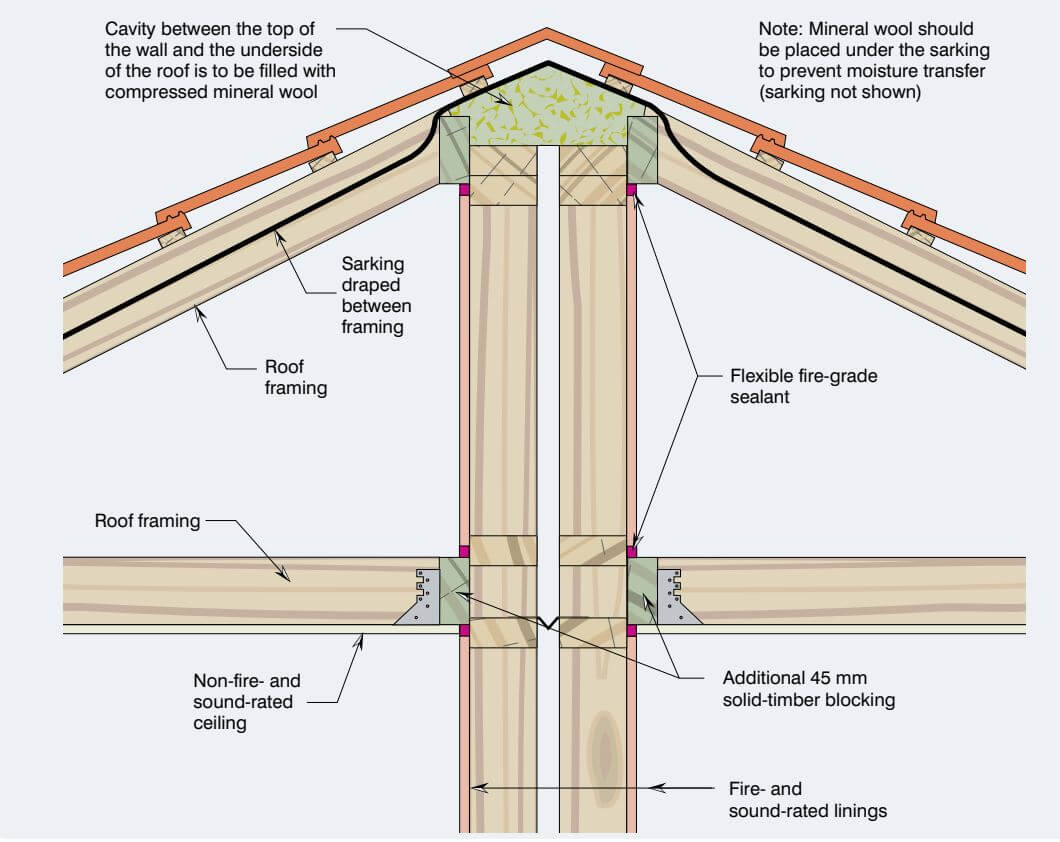 Cavity between the top of the wall and the underside of the roof is to be filled with compressed mineral wool

Note: Mineral wool should be placed under the sarking to prevent moisture transfer (sarking not shown)

Sarking draped between framing

Roof framing

Flexible fire-grade sealant

Roof framing

Non-fire- and sound-rated ceiling

Additional 45 mm solid-timber blocking

Fire- and sound-rated linings