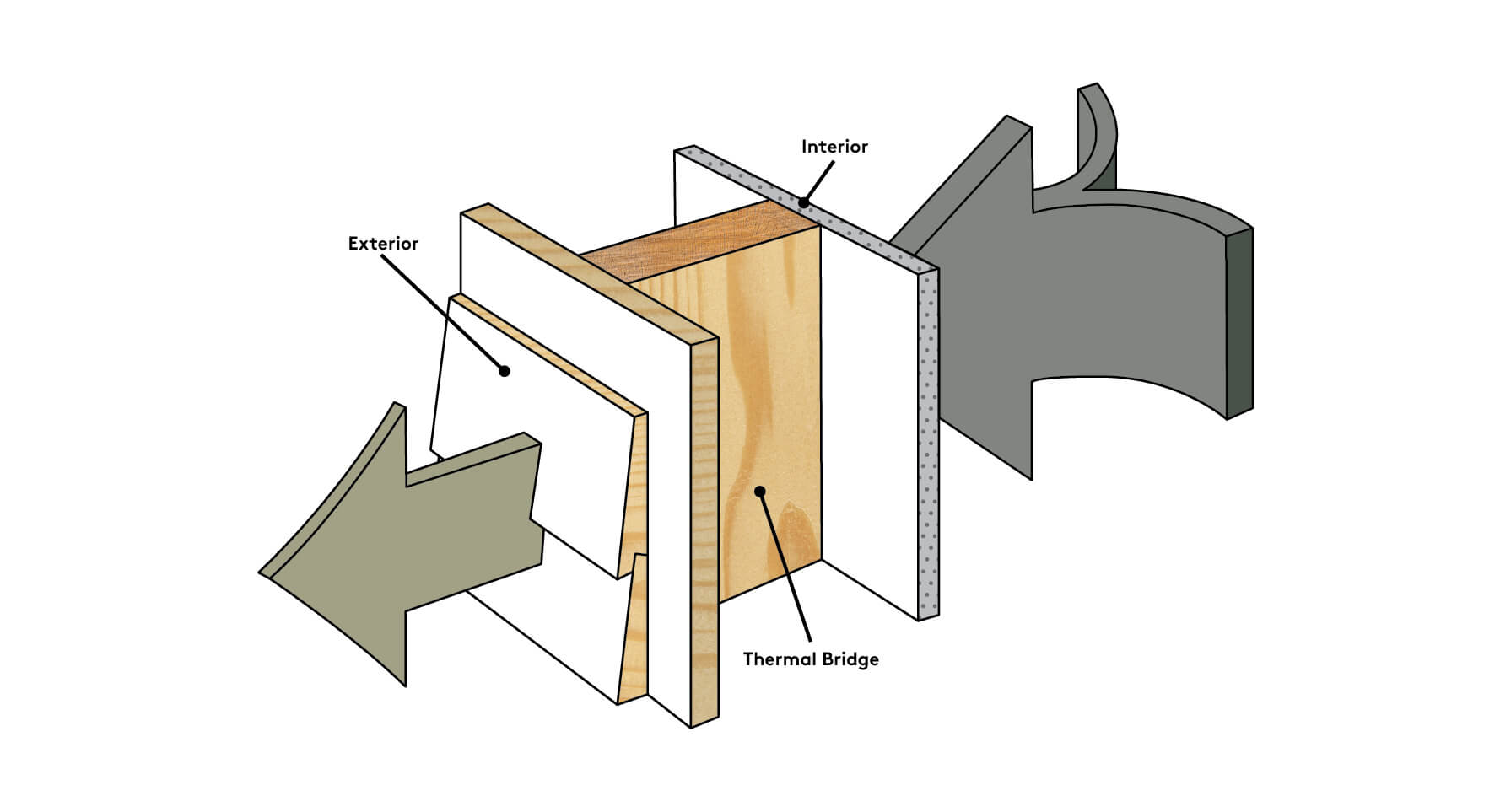 Interior

Exterior

Thermal Bridge